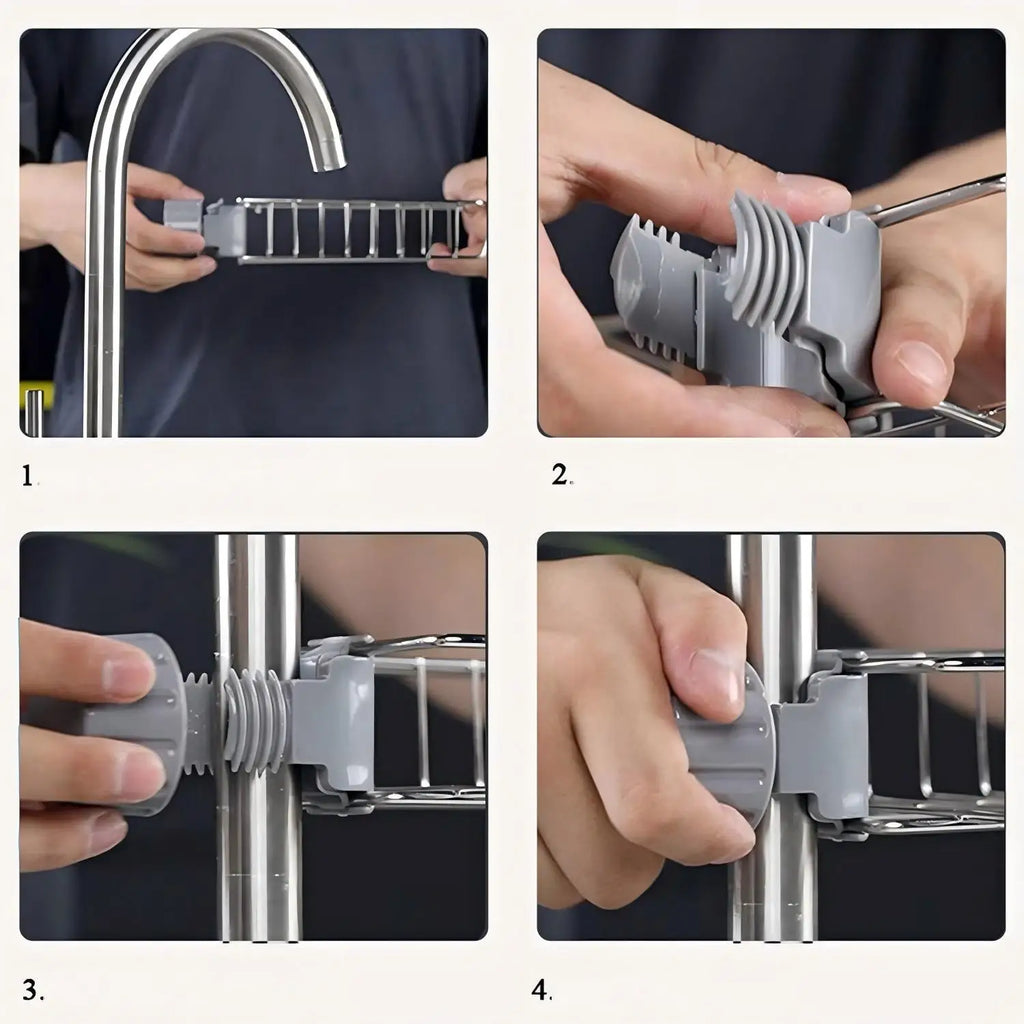 1.

2.

3.

4.